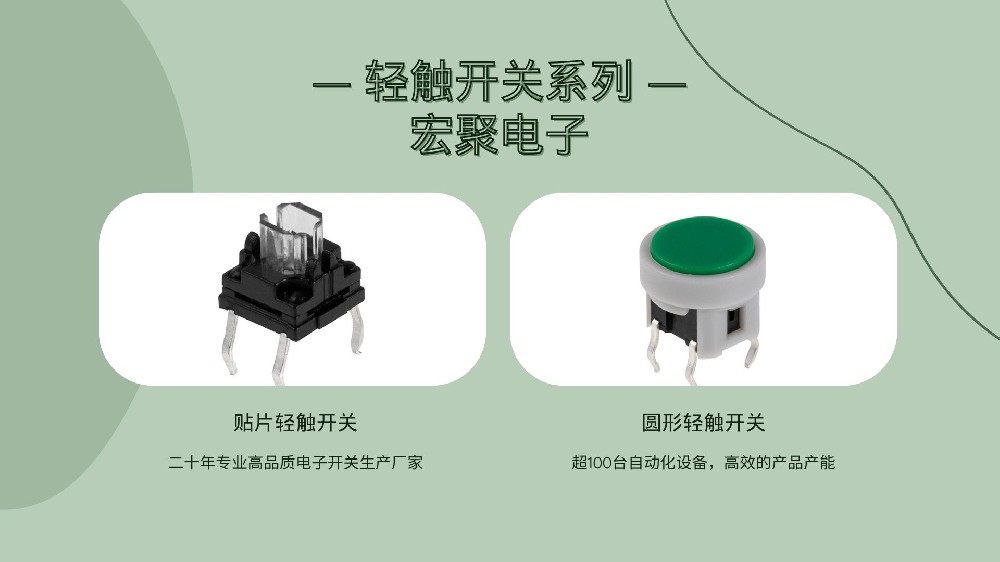 — 轻触开关系列 —
宏聚电子

贴片轻触开关

二十年专业高品质电子开关生产厂家

圆形轻触开关

超100台自动化设备，高效的产品产能